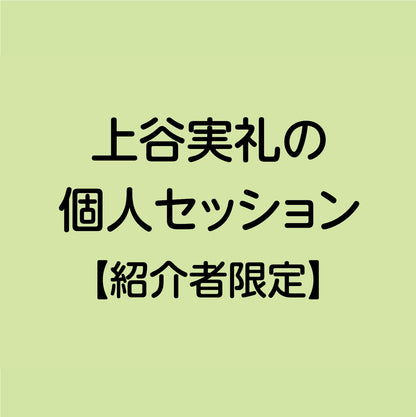 上谷実礼の
個人セッション
【紹介者限定】